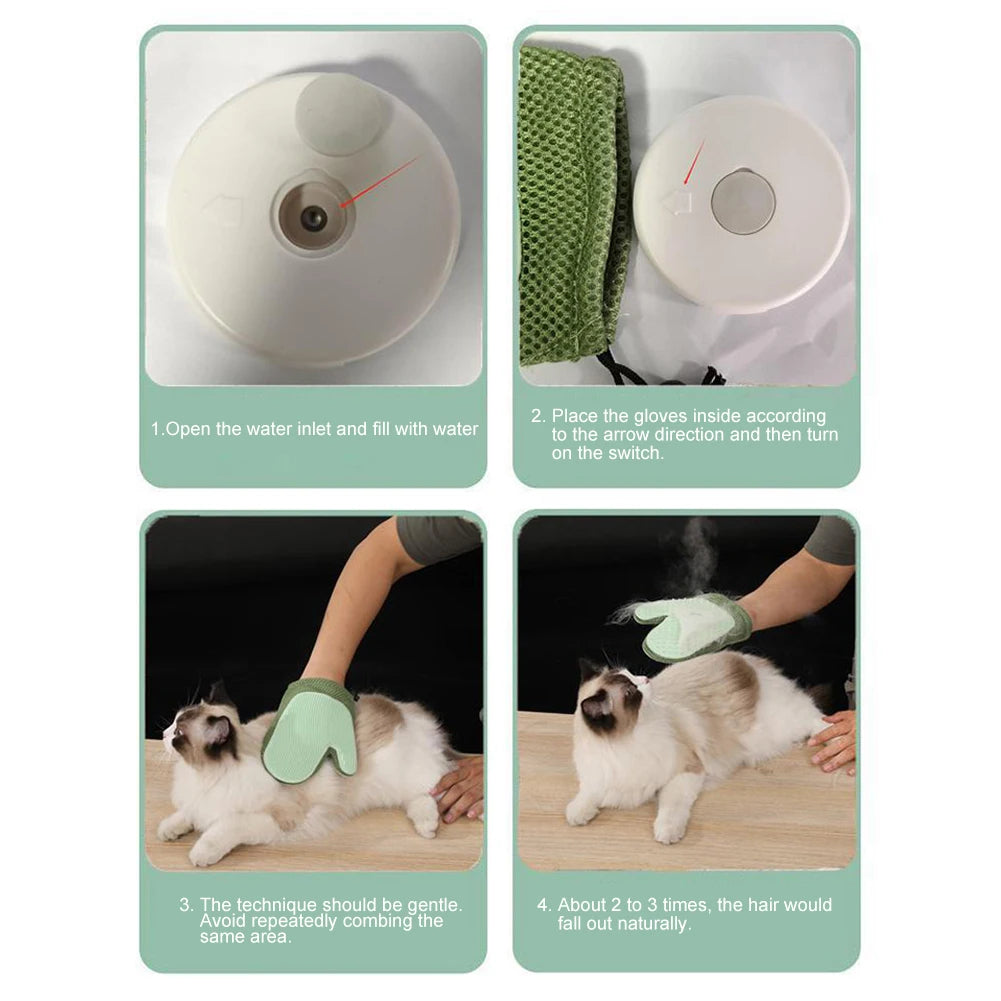 1.Open the water inlet and fill with water

2. Place the gloves inside according to the arrow direction and then turn on the switch.

3. The technique should be gentle. Avoid repeatedly combing the same area.

4. About 2 to 3 times, the hair would fall out naturally.